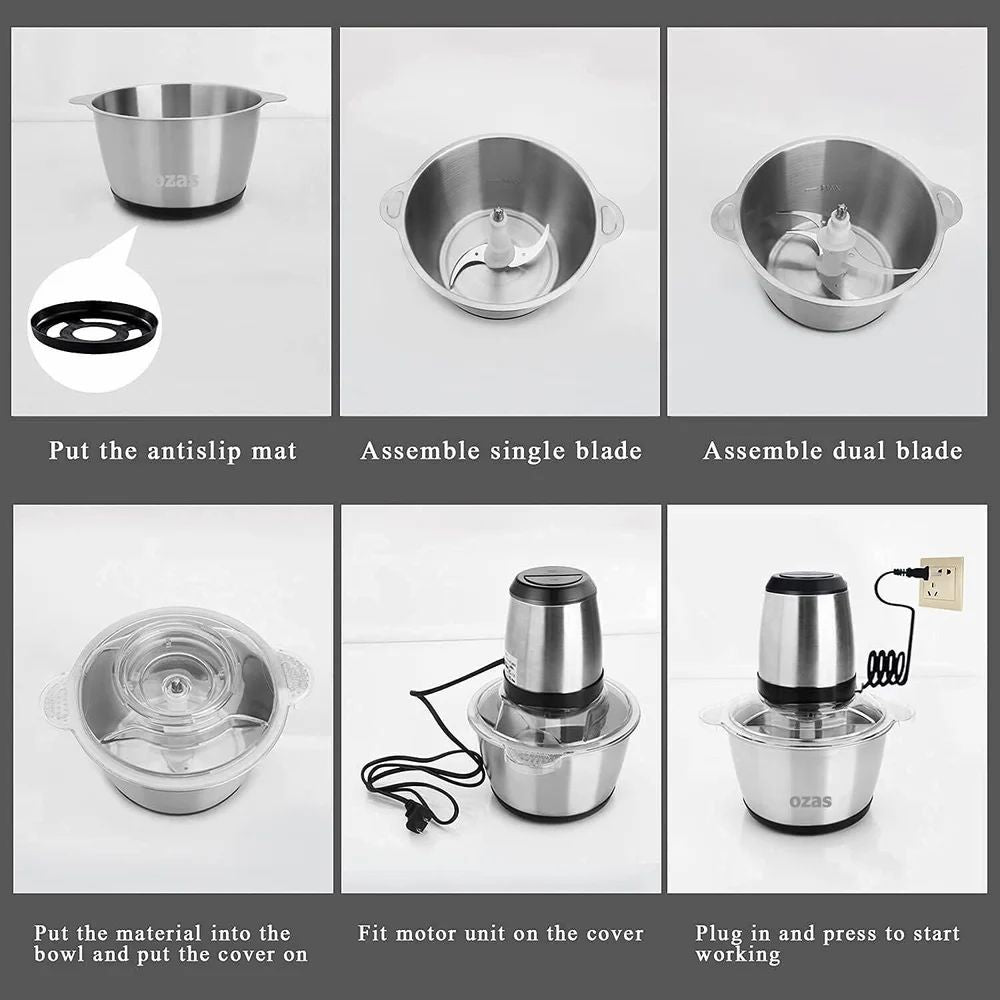 ozas

Put the antislip mat

Assemble single blade

Assemble dual blade

Put the material into the bowl and put the cover on

Fit motor unit on the cover

ozas

Plug in and press to start working