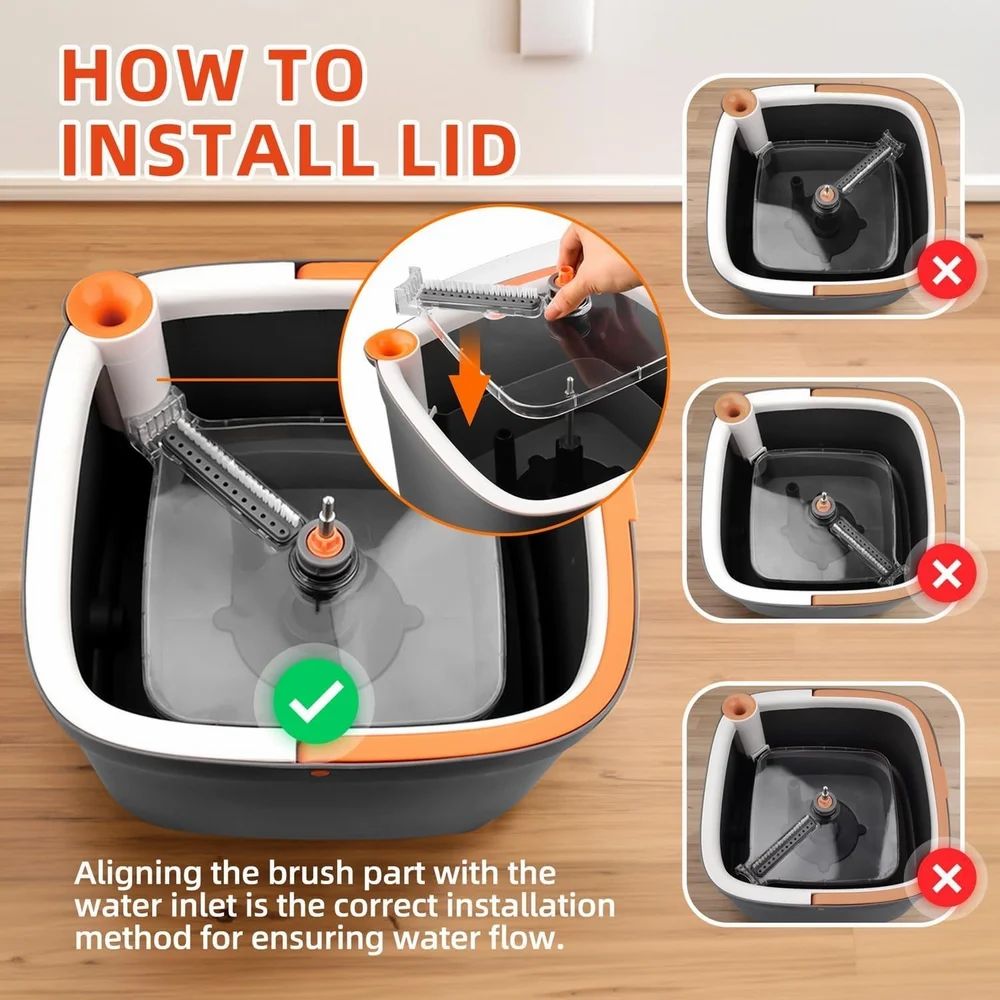 HOW TO INSTALL LID

Aligning the brush part with the water inlet is the correct installation method for ensuring water flow.