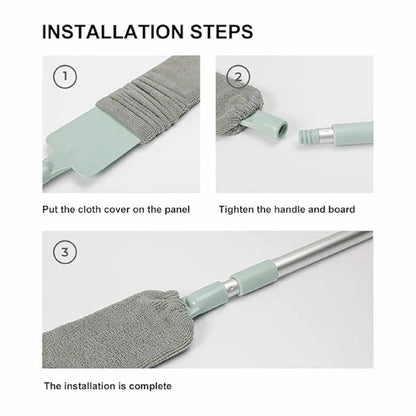 INSTALLATION STEPS

1

Put the cloth cover on the panel

2

Tighten the handle and board

3

The installation is complete