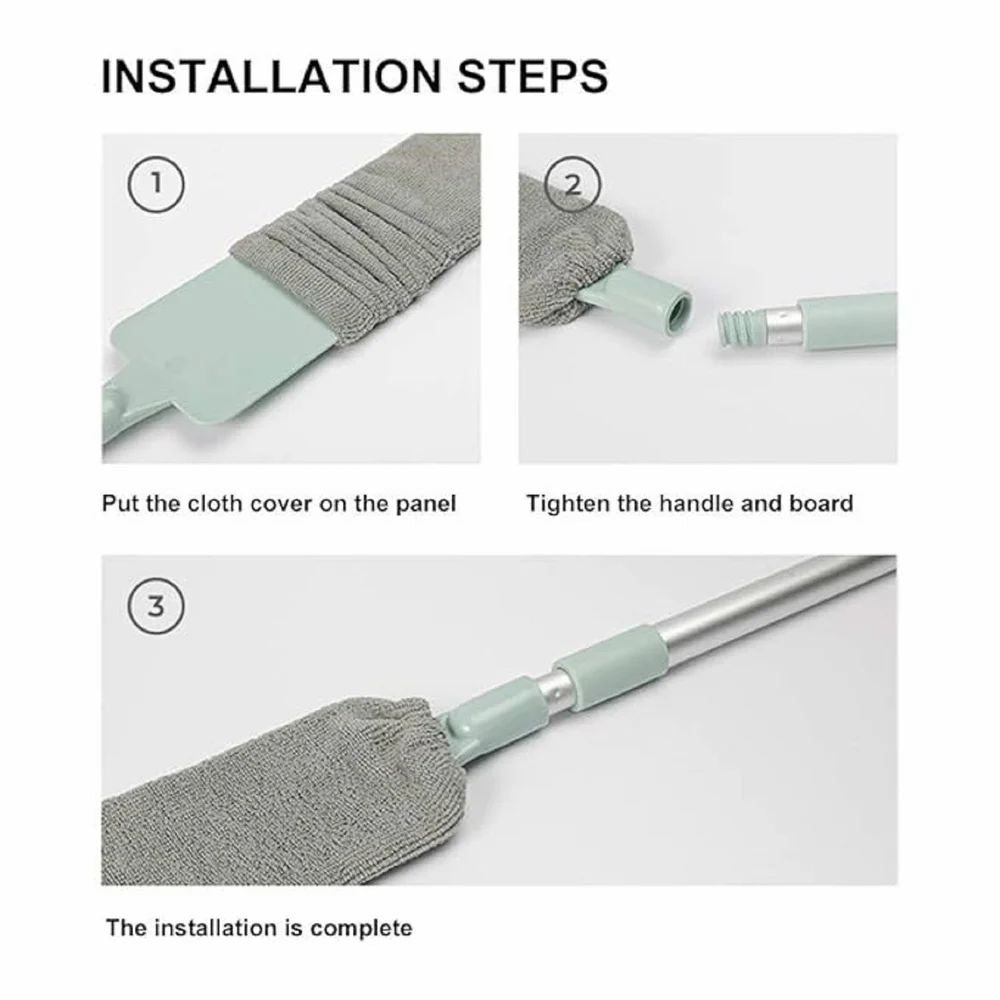 INSTALLATION STEPS

1

Put the cloth cover on the panel

2

Tighten the handle and board

3

The installation is complete