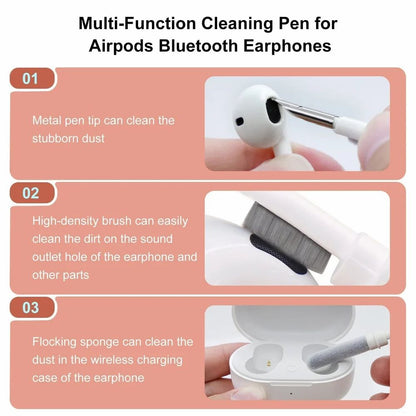 Multi-Function Cleaning Pen for Airpods Bluetooth Earphones

01

Metal pen tip can clean the stubborn dust

02

High-density brush can easily clean the dirt on the sound outlet hole of the earphone and other parts

03

Flocking sponge can clean the dust in the wireless charging case of the earphone