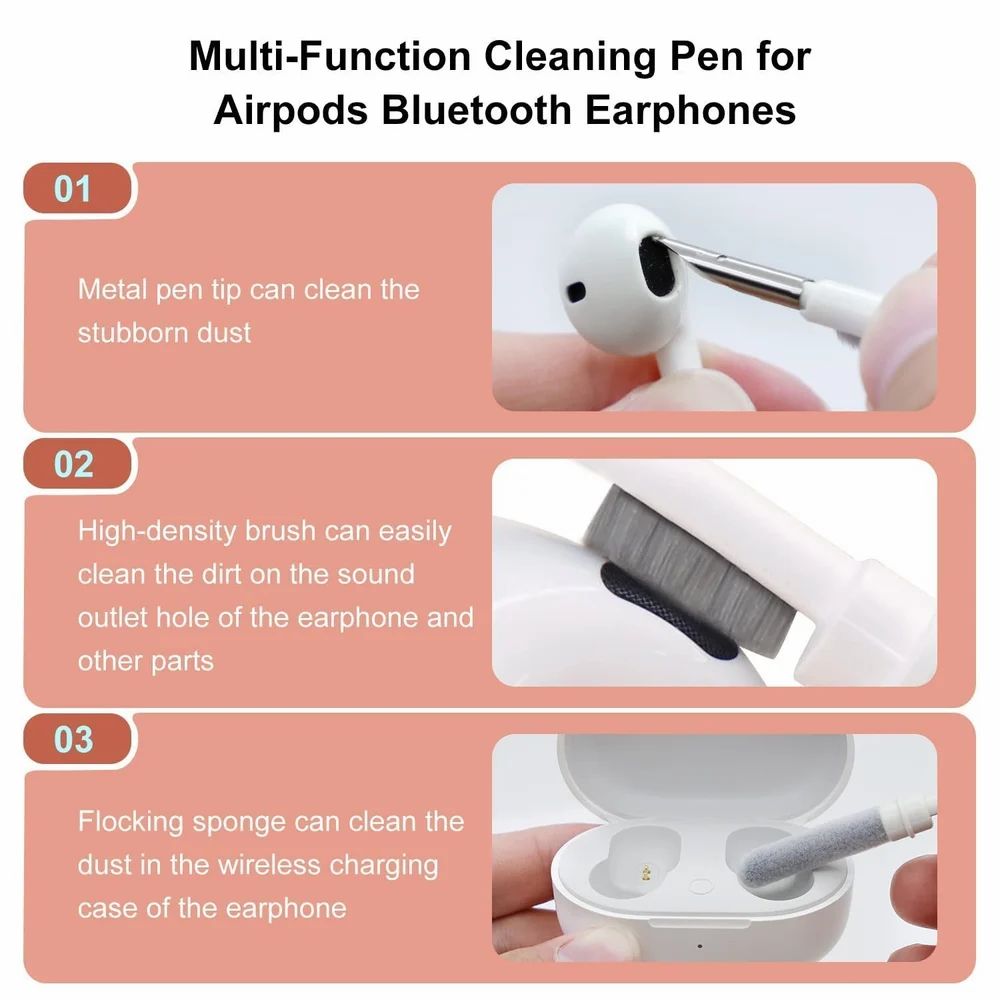 Multi-Function Cleaning Pen for Airpods Bluetooth Earphones

01

Metal pen tip can clean the stubborn dust

02

High-density brush can easily clean the dirt on the sound outlet hole of the earphone and other parts

03

Flocking sponge can clean the dust in the wireless charging case of the earphone