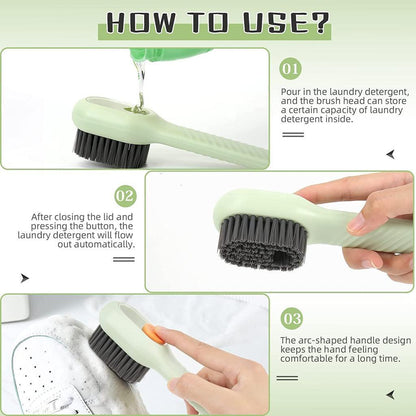 HOW TO USE?

01

Pour in the laundry detergent, and the brush head can store a certain capacity of laundry detergent inside.

02

After closing the lid and pressing the button, the laundry detergent will flow out automatically.

03

The arc-shaped handle design keeps the hand feeling comfortable for a long time.